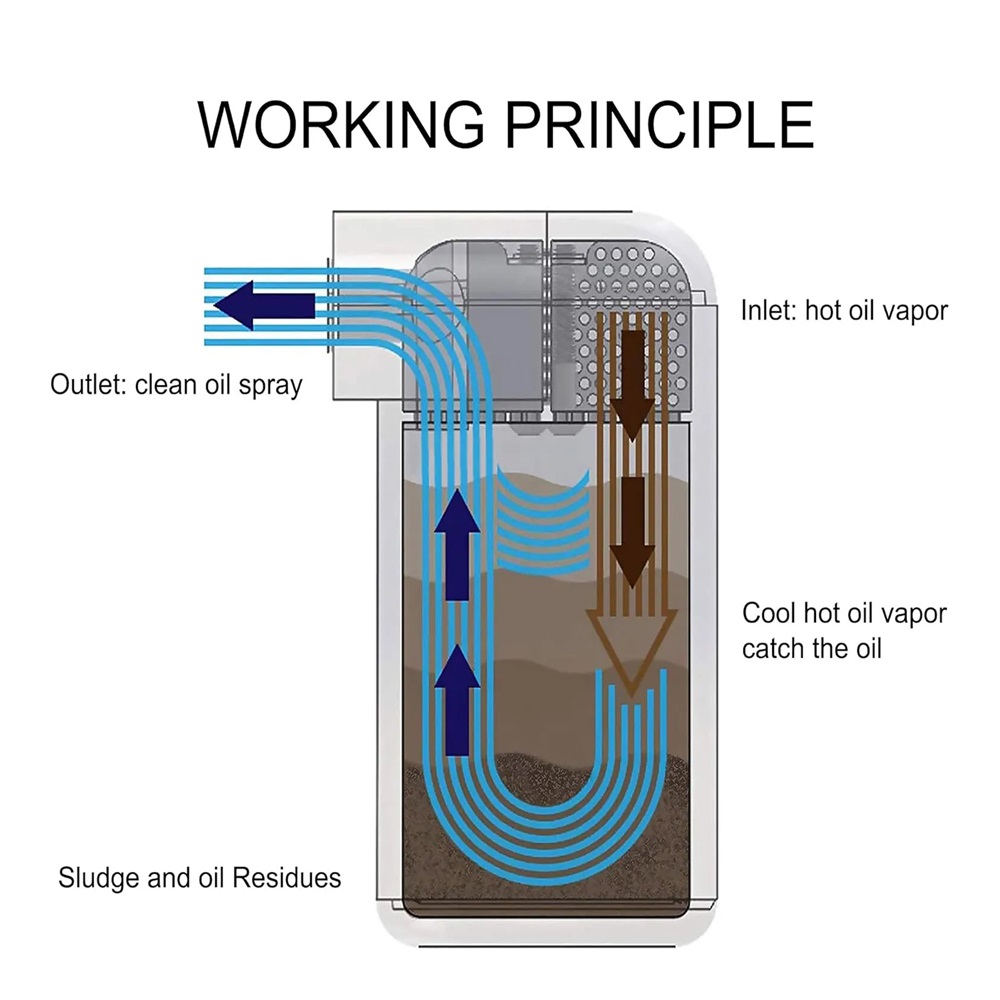 WORKING PRINCIPLE

Inlet: hot oil vapor

Outlet: clean oil spray

Cool hot oil vapor catch the oil

Sludge and oil Residues