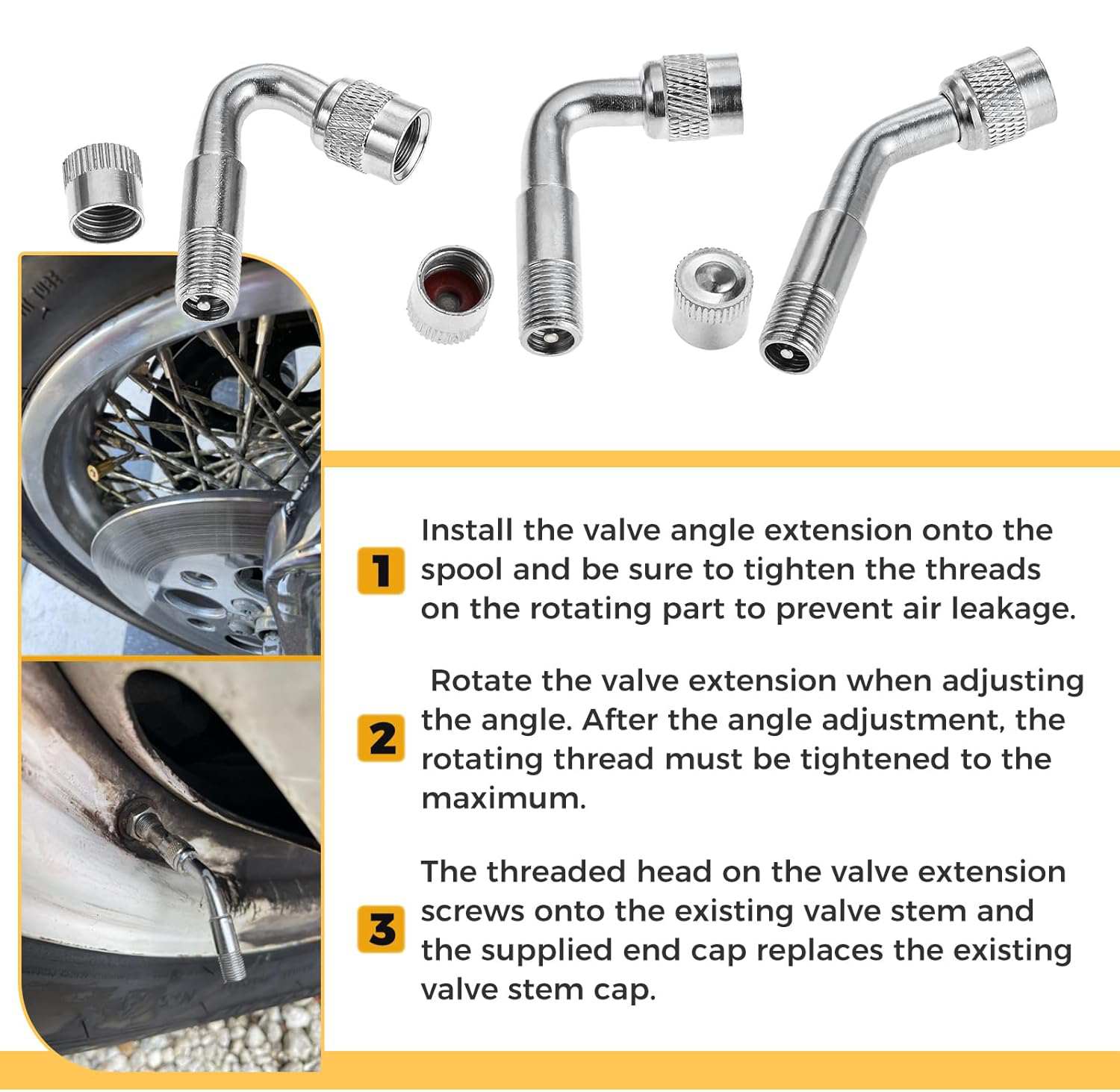 1 Install the valve angle extension onto the spool and be sure to tighten the threads on the rotating part to prevent air leakage.

2 Rotate the valve extension when adjusting the angle. After the angle adjustment, the rotating thread must be tightened to the maximum.

3 The threaded head on the valve extension screws onto the existing valve stem and the supplied end cap replaces the existing valve stem cap.