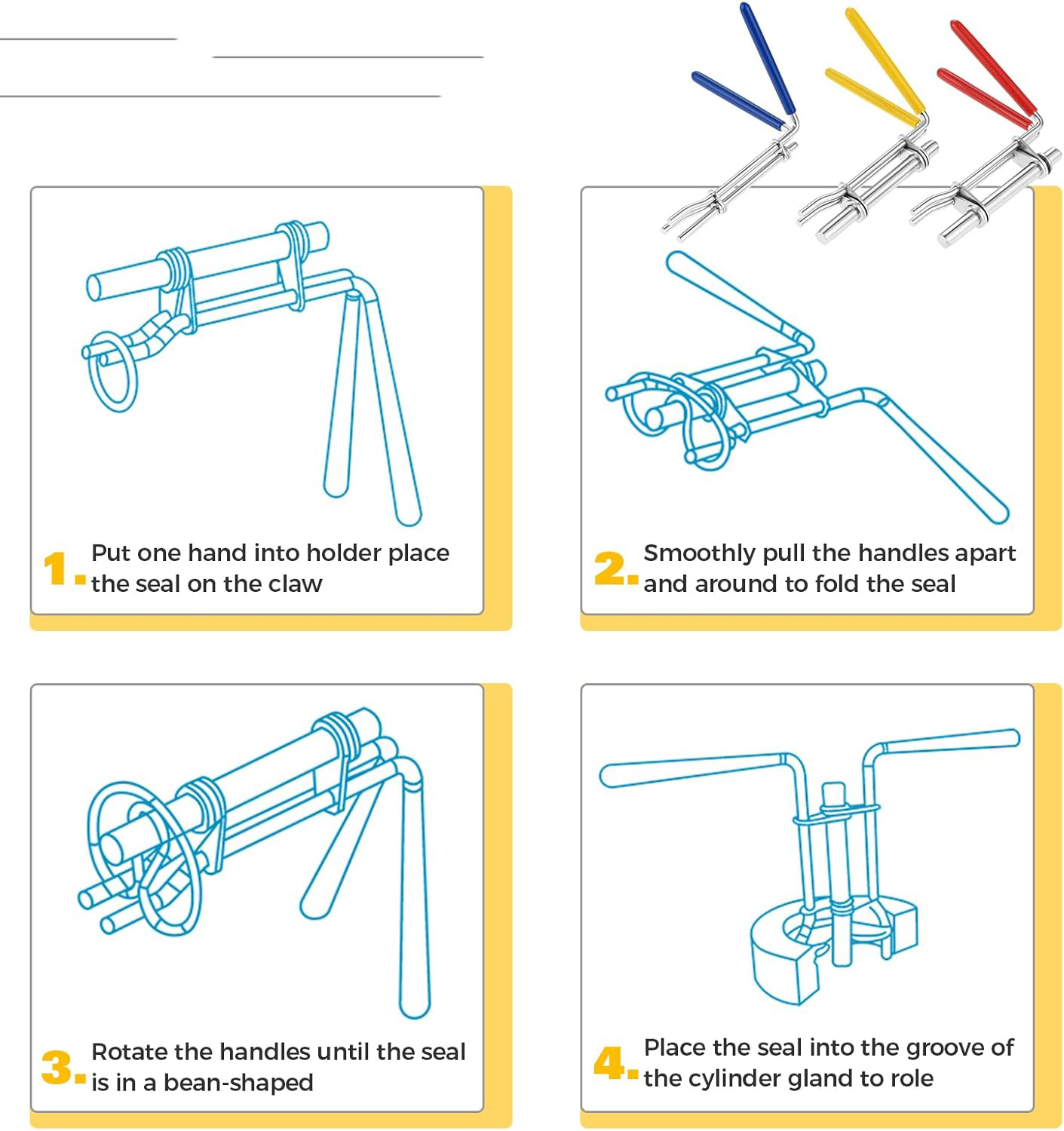 1. Put one hand into holder place the seal on the claw

2. Smoothly pull the handles apart and around to fold the seal

3. Rotate the handles until the seal is in a bean-shaped

4. Place the seal into the groove of the cylinder gland to role