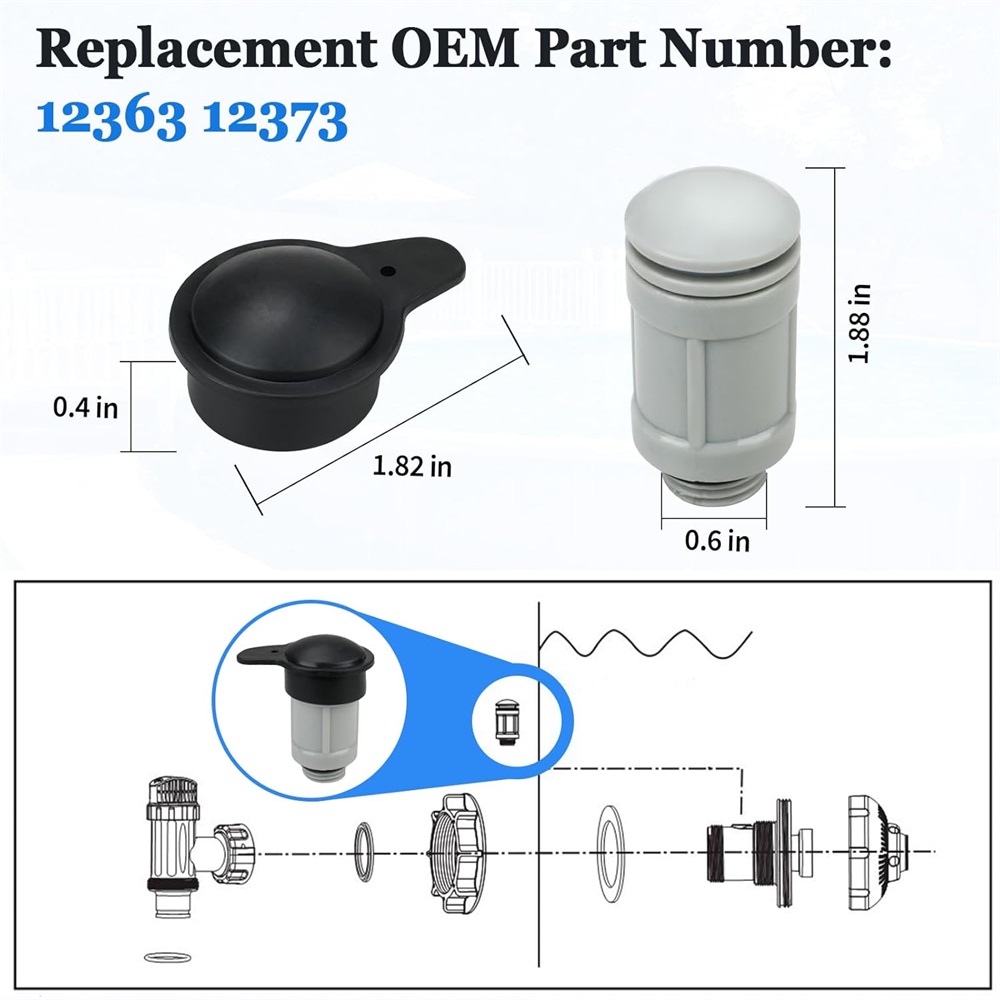 Replacement OEM Part Number:
12363 12373

0.4 in
1.82 in
1.88 in
0.6 in